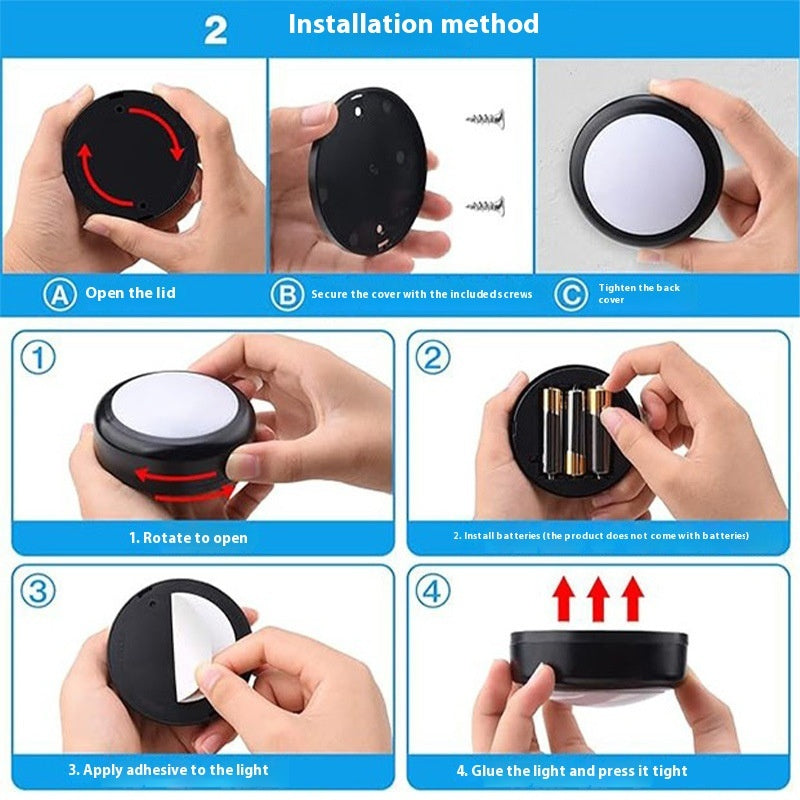 2 Installation method

A Open the lid

B Secure the cover with the includedscrews

C Tighten the back cover

1

1. Rotate to open

2

2. Install batteries (the product does not come with batteries)

3

3. Apply adhesive to the light

4

4. Glue the light and press it tight